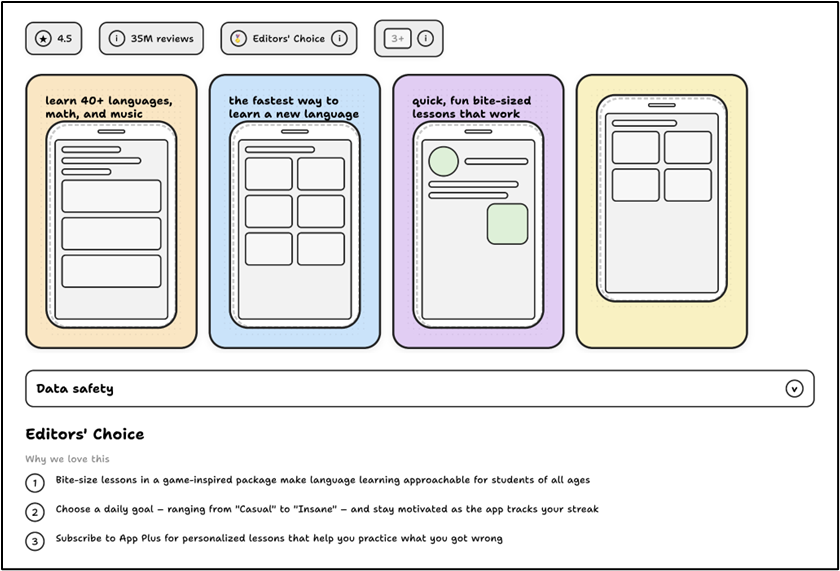 4.5

35M reviews

Editors' Choice

3+

learn 40+ languages, math, and music

the fastest way to learn a new language

quick, fun bite-sized lessons that work

Data safety

Editors' Choice

Why we love this

1 Bite-size lessons in a game-inspired package make language learning approachable for students of all ages

2 Choose a daily goal – ranging from "Casual" to "Insane" – and stay motivated as the app tracks your streak

3 Subscribe to App Plus for personalized lessons that help you practice what you got wrong